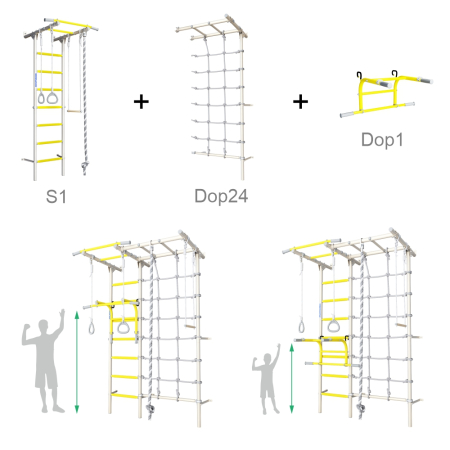 S1

+

Dop24

+

Dop1