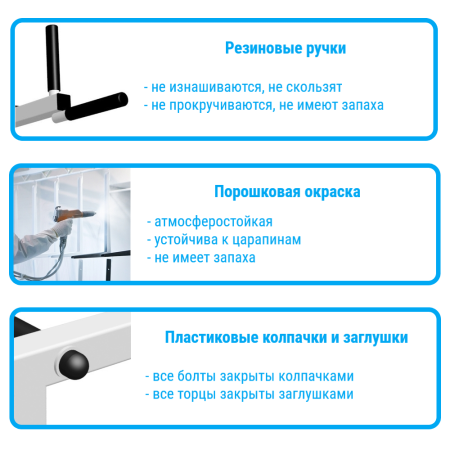 Резиновые ручки

- не изнашиваются, не скользят
- не прокручиваются, не имеют запаха

Порошковая окраска

- атмосферостойкая
- устойчива к царапинам
- не имеет запаха

Пластиковые колпачки и заглушки

- все болты закрыты колпачками
- все торцы закрыты заглушками